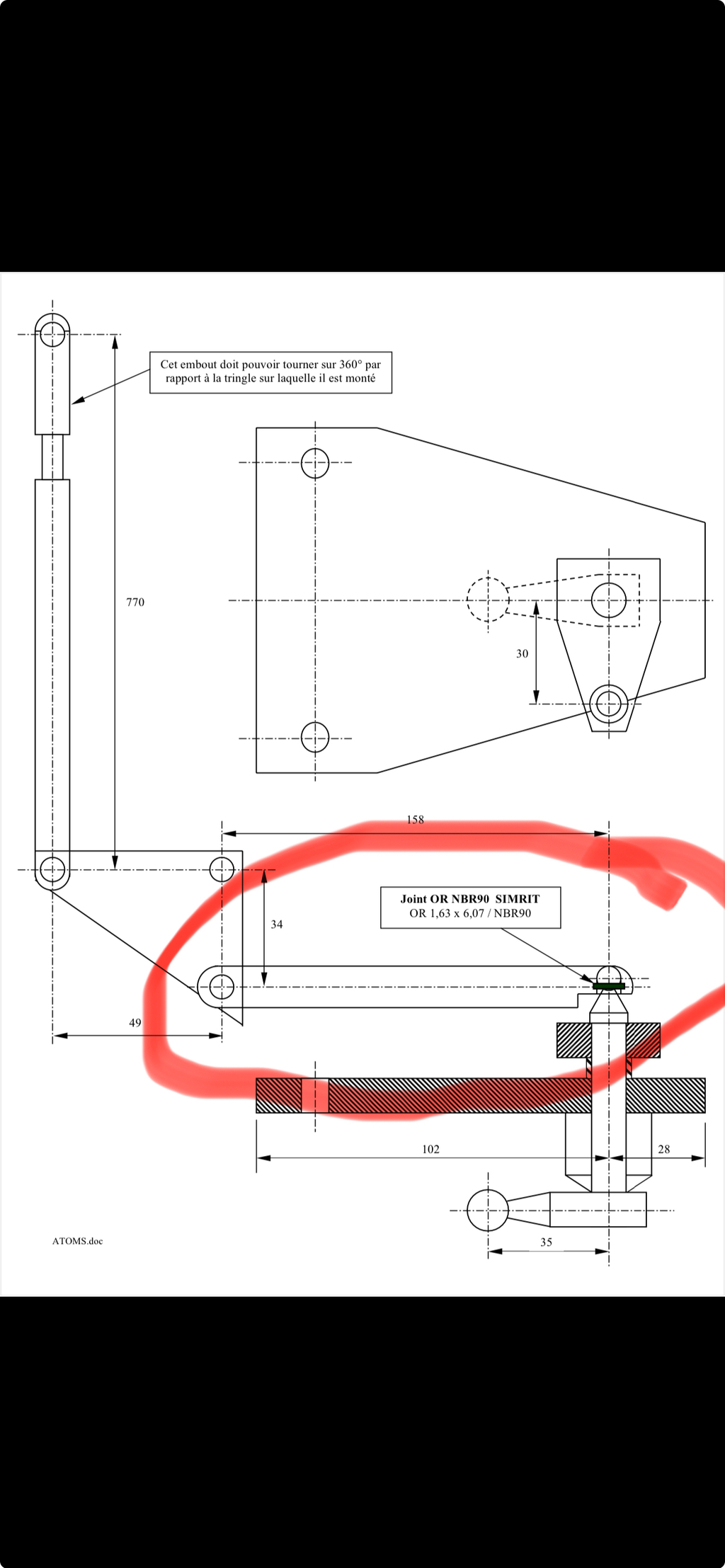 Cet embout doit pouvoir tourner sur 360° par rapport à la tringle sur laquelle il est monté

770

30

158

Joint OR NBR90 SIMRIT
OR 1,63 x 6,07 / NBR90

34

49

102

28

35

ATOMS.doc